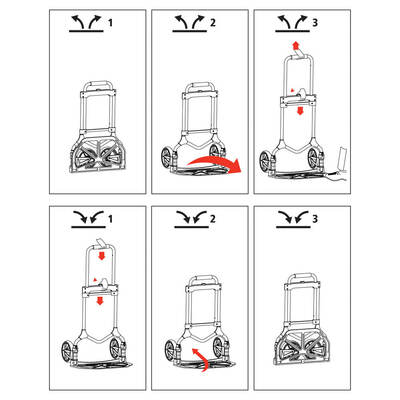 1

2

3

1

2

3