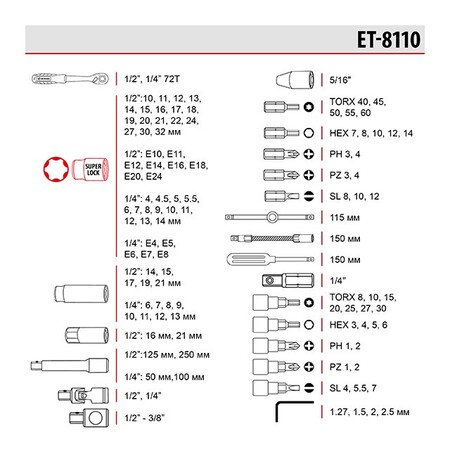 ET-8110

1/2", 1/4" 72T

1/2":10, 11, 12, 13, 14, 15, 16, 17, 18, 19, 20, 21, 22, 24, 27, 30, 32 мм

SUPER LOCK

1/2": E10, E11, E12, E14, E16, E18, E20, E24

1/4": 4, 4.5, 5, 5.5, 6, 7, 8, 9, 10, 11, 12, 13, 14 мм

1/4": E4, E5, E6, E7, E8

1/2": 14, 15, 17, 19, 21 мм

1/4": 6, 7, 8, 9, 10, 11, 12, 13 мм

1/2": 16 мм, 21 мм

1/2":125 мм, 250 мм

1/4": 50 мм,100 мм

1/2", 1/4"

1/2" - 3/8"

5/16"

TORX 40, 45, 50, 55, 60

HEX 7, 8, 10, 12, 14

PH 3, 4

PZ 3, 4

SL 8, 10, 12

115 мм

150 мм

150 мм

1/4"

TORX 8, 10, 15, 20, 25, 27, 30

HEX 3, 4, 5, 6

PH 1, 2

PZ 1, 2

SL 4, 5.5, 7

1.27, 1.5, 2, 2.5 мм