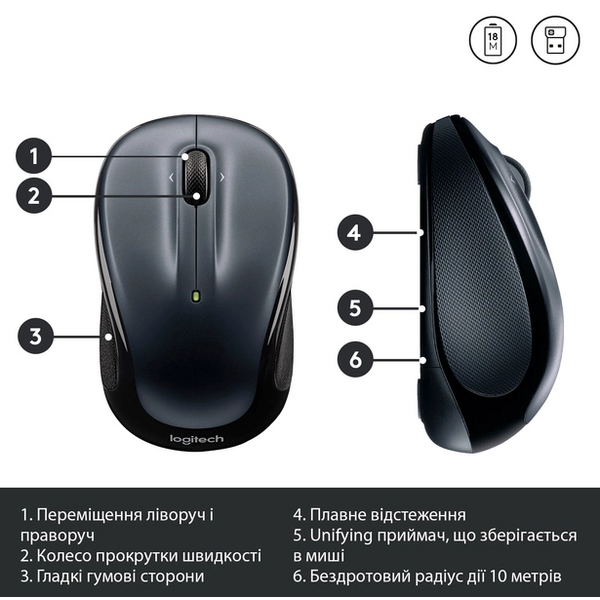 18 M

1

2

3

4

5

6

logitech

1. Переміщення ліворуч і праворуч
2. Колесо прокрутки швидкості
3. Гладкі гумові сторони

4. Плавне відстеження
5. Unifying приймач, що зберігається в миші
6. Бездротовий радіус дії 10 метрів