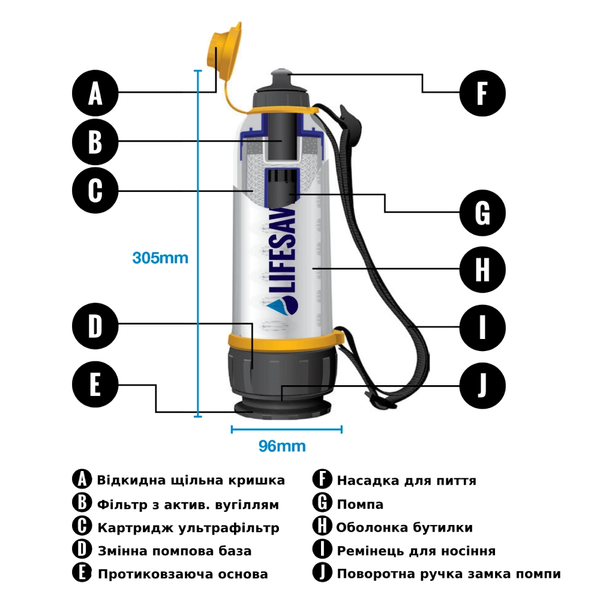 A
B
C
D
E
F
G
H
I
J

305mm

LIFESAV

96mm

A Відкидна щільна кришка
B Фільтр з актив. вугіллям
C Картридж ультрафільтр
D Змінна помпова база
E Протиковзаюча основа

F Насадка для пиття
G Помпа
H Оболонка бутилки
I Ремінець для носіння
J Поворотна ручка замка помпи