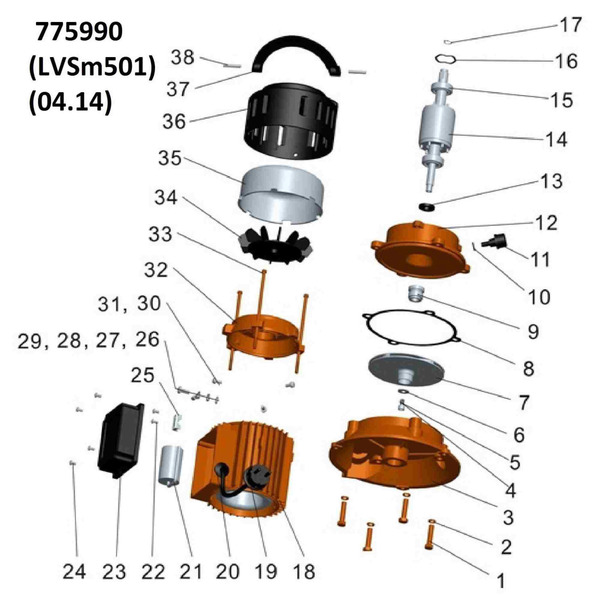 775990
(LVSm501)
(04.14)

38
37
36
35
34
33
32
31, 30
29, 28, 27, 26
25
17
16
15
14
13
12
11
10
9
8
7
6
5
4
3
2
1
24 23 22 21 20 19 18