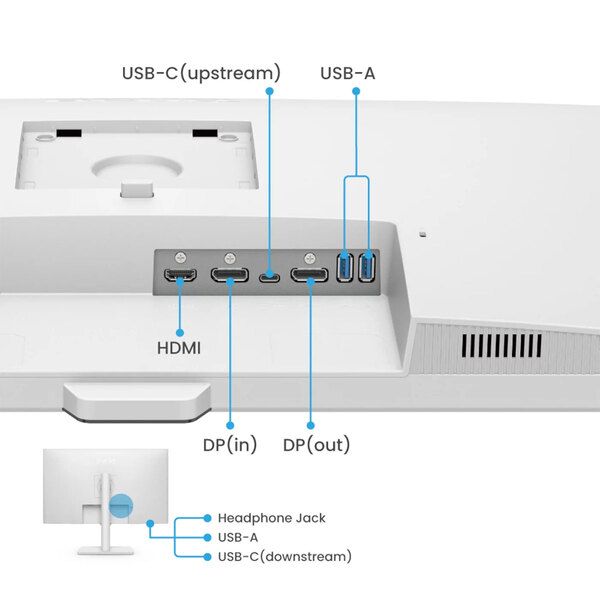 USB-C(upstream)
USB-A
HDMI
DP(in)
DP(out)
Headphone Jack
USB-A
USB-C(downstream)