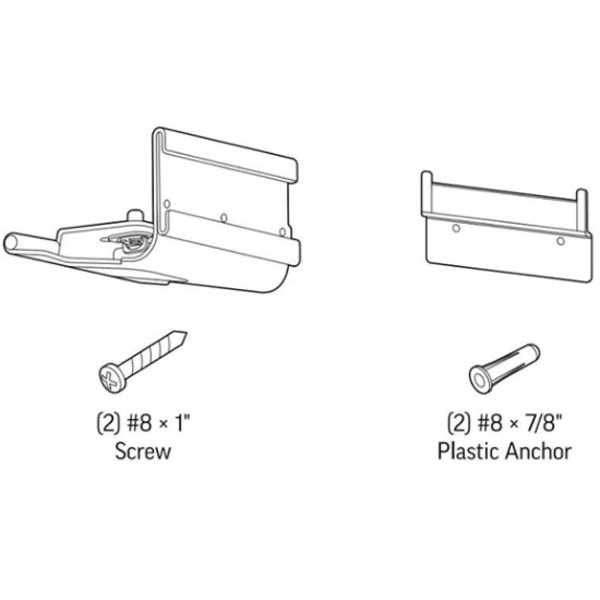 (2) #8 × 1"
Screw

(2) #8 × 7/8"
Plastic Anchor