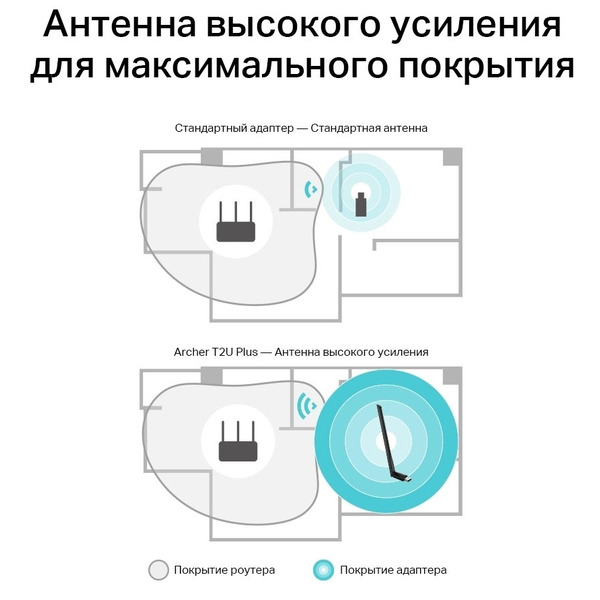 Антенна высокого усиления для максимального покрытия

Стандартный адаптер — Стандартная антенна

Archer T2U Plus — Антенна высокого усиления

Покрытие роутера

Покрытие адаптера