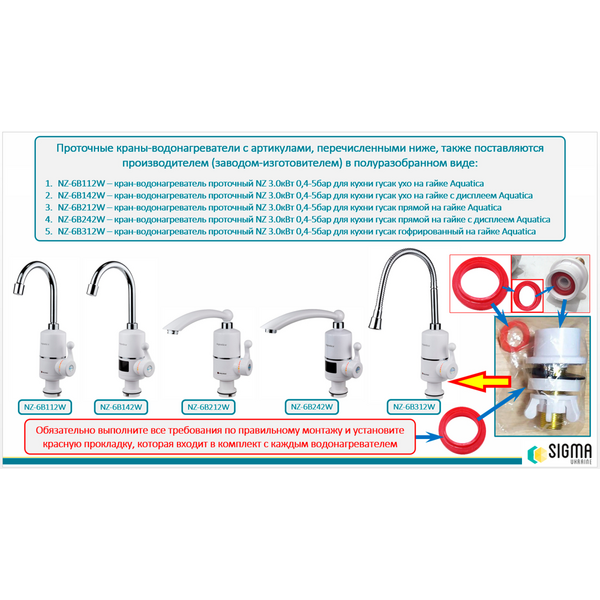 Проточные краны-водонагреватели с артикулами, перечисленными ниже, также поставляются производителем (заводом-изготовителем) в полуразобранном виде:

1. NZ-6B112W – кран-водонагреватель проточный NZ 3.0кВт 0,4-5бар для кухни гусак ухо на гайке Aquatica
2. NZ-6B142W – кран-водонагреватель проточный NZ 3.0кВт 0,4-5бар для кухни гусак ухо на гайке с дисплеем Aquatica
3. NZ-6B212W – кран-водонагреватель проточный NZ 3.0кВт 0,4-5бар для кухни гусак прямой на гайке Aquatica
4. NZ-6B242W – кран-водонагреватель проточный NZ 3.0кВт 0,4-5бар для кухни гусак прямой на гайке с дисплеем Aquatica
5. NZ-6B312W – кран-водонагреватель проточный NZ 3.0кВт 0,4-5бар для кухни гусак гофрированный на гайке Aquatica

NZ-6B112W
NZ-6B142W
NZ-6B212W
NZ-6B242W
NZ-6B312W

Обязательно выполните все требования по правильному монтажу и установите красную прокладку, которая входит в комплект с каждым водонагревателем

SIGMA UKRAINE