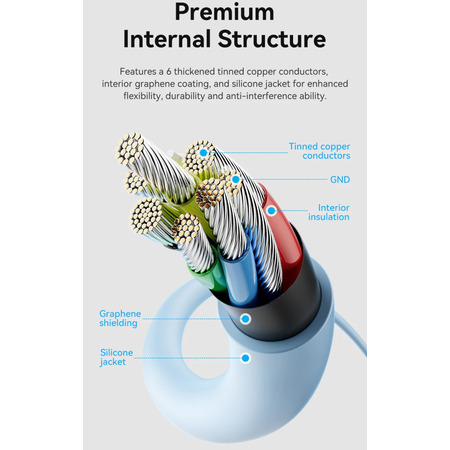 Premium Internal Structure

Features a 6 thickened tinned copper conductors, interior graphene coating, and silicone jacket for enhanced flexibility, durability and anti-interference ability.

Tinned copper conductors

GND

Interior insulation

Graphene shielding

Silicone jacket