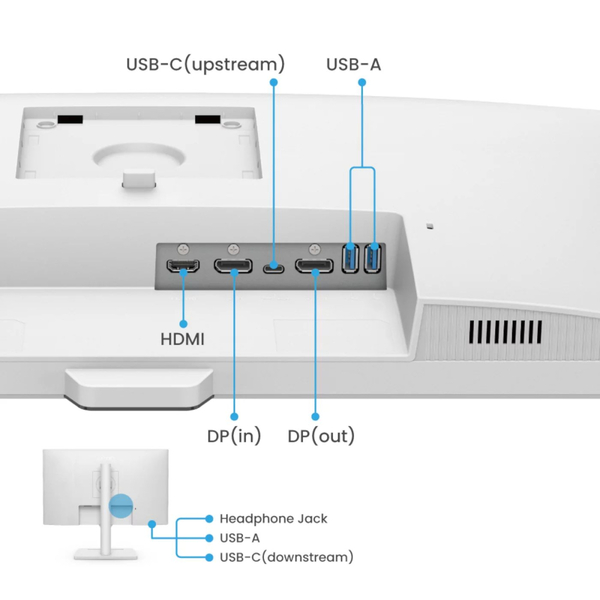 USB-C(upstream)
USB-A
HDMI
DP(in)
DP(out)
Headphone Jack
USB-A
USB-C(downstream)