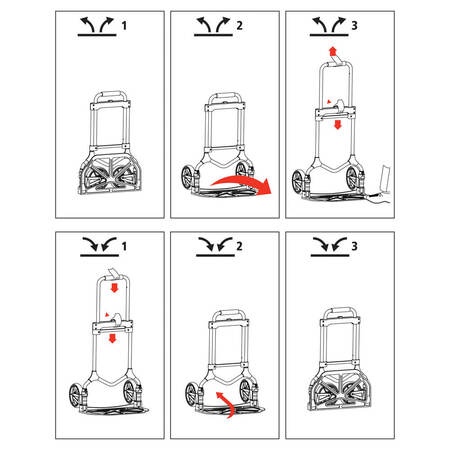 1

2

3

1

2

3