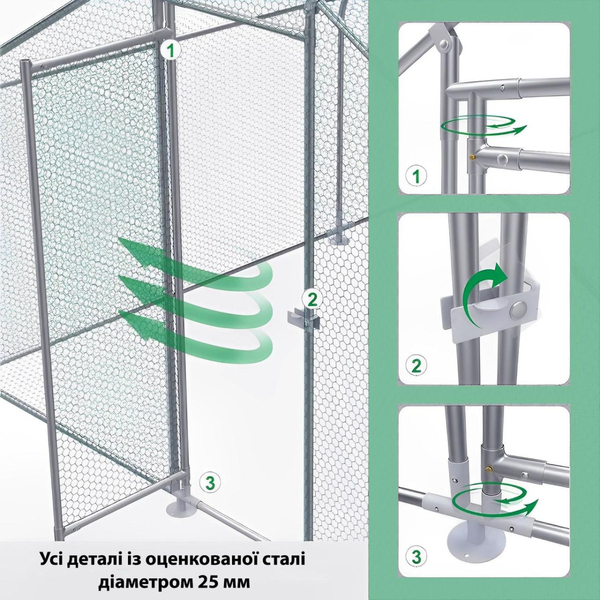 1

2

3

Усі деталі із оценкованої сталі діаметром 25 мм

1

2

3