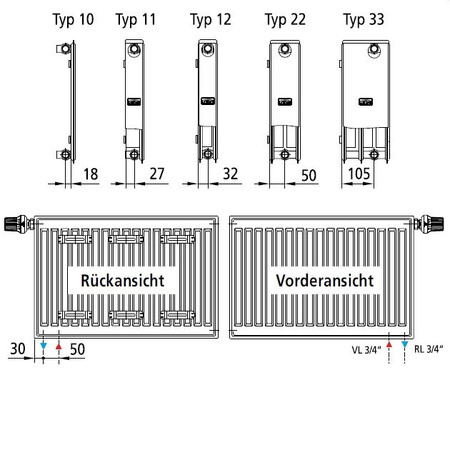 Typ 10 Typ 11 Typ 12 Typ 22 Typ 33

18 27 32 50 105

Rückansicht

Vorderansicht

30 50

VL 3/4" RL 3/4"