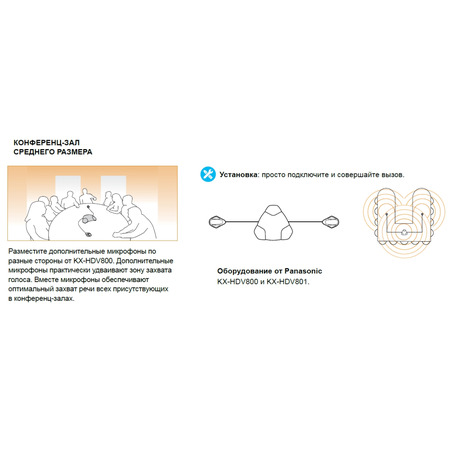 КОНФЕРЕНЦ-ЗАЛ
СРЕДНЕГО РАЗМЕРА

Разместите дополнительные микрофоны по разные стороны от KX-HDV800. Дополнительные микрофоны практически удваивают зону захвата голоса. Вместе микрофоны обеспечивают оптимальный захват речи всех присутствующих в конференц-залах.

Установка: просто подключите и совершайте вызов.

Оборудование от Panasonic
KX-HDV800 и KX-HDV801.