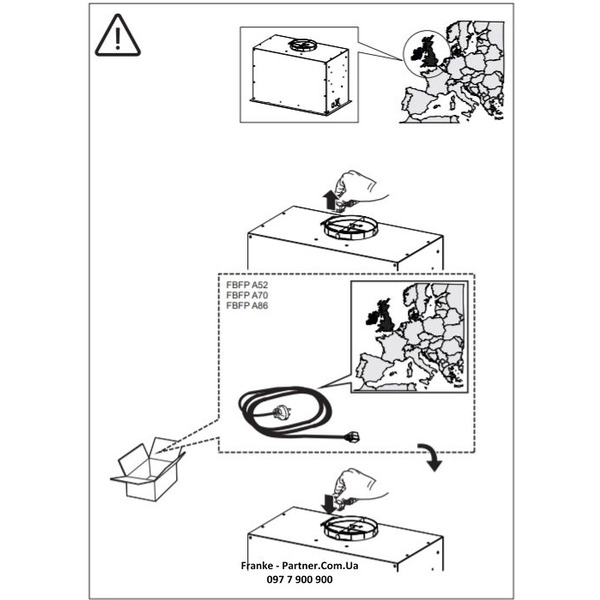 FBFP A52
FBFP A70
FBFP A86

Franke - Partner.Com.Ua
097 7 900 900