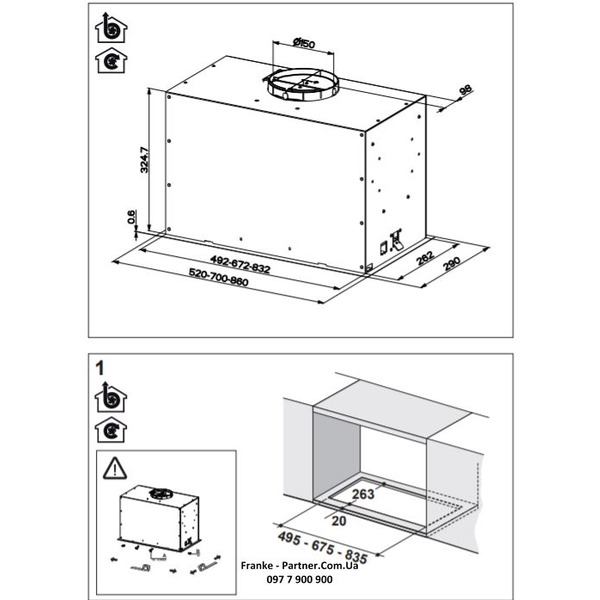 Ø150

98

324.7

0.6

492-672-832

520-700-860

262

290

1

263

20

495 - 675 - 835

Franke - Partner.Com.Ua
097 7 900 900