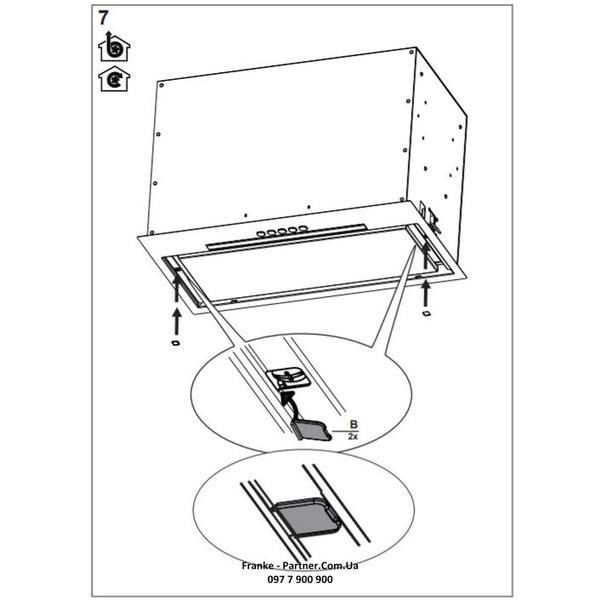 7

B
2x

Franke - Partner.Com.Ua
097 7 900 900