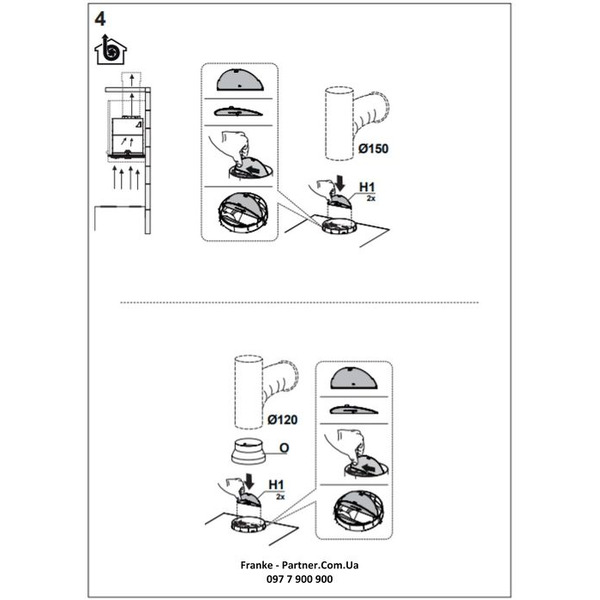 4

Ø150

H1
2x

Ø120

O

H1
2x

Franke - Partner.Com.Ua
097 7 900 900