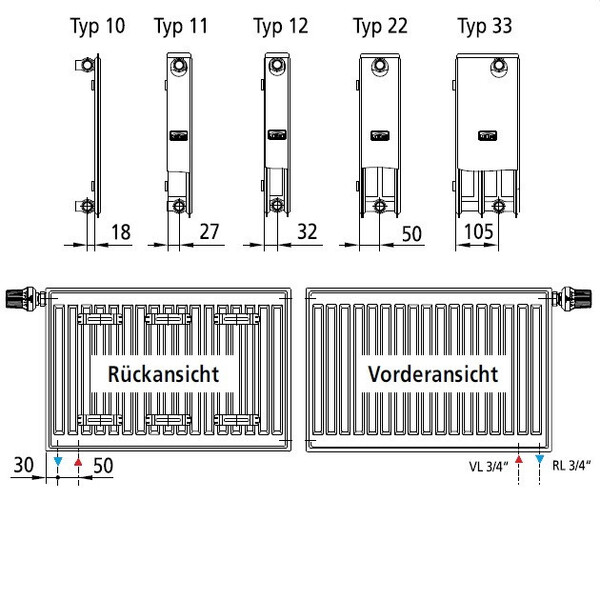 Typ 10 Typ 11 Typ 12 Typ 22 Typ 33

18 27 32 50 105

Rückansicht

Vorderansicht

30 50

VL 3/4" RL 3/4"