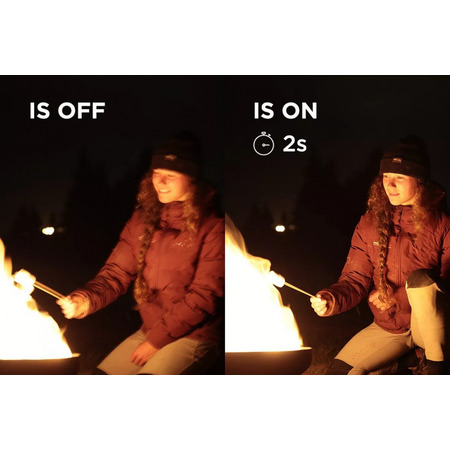 IS OFF

IS ON

2s