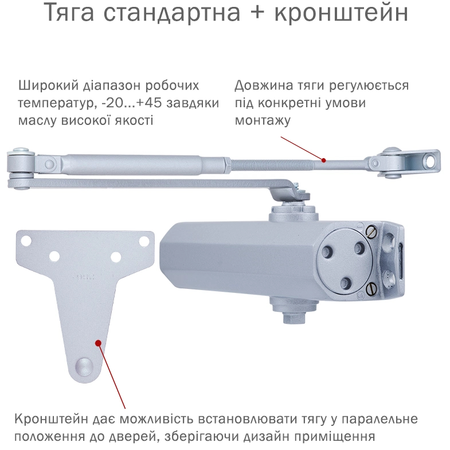 Тяга стандартна + кронштейн

Широкий діапазон робочих температур, -20...+45 завдяки маслу високої якості

Довжина тяги регулюється під конкретні умови монтажу

Кронштейн дає можливість встановлювати тягу у паралельне положення до дверей, зберігаючи дизайн приміщення