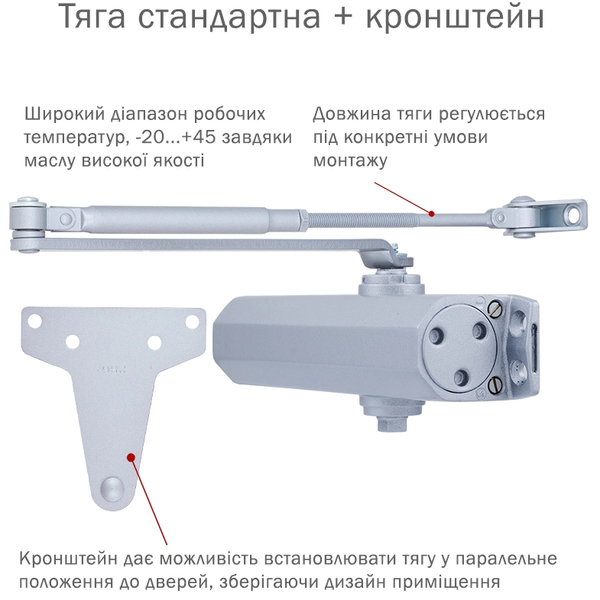 Тяга стандартна + кронштейн

Широкий діапазон робочих температур, -20...+45 завдяки маслу високої якості

Довжина тяги регулюється під конкретні умови монтажу

Кронштейн дає можливість встановлювати тягу у паралельне положення до дверей, зберігаючи дизайн приміщення