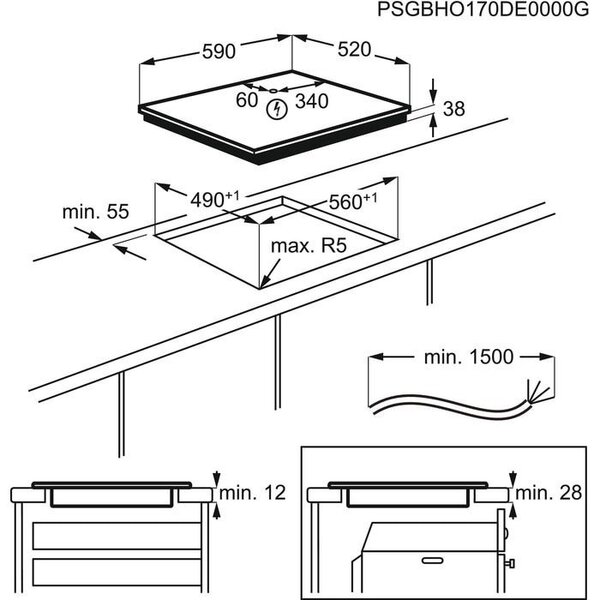 PSGBHO170DE0000G

590

520

60

340

38

$490^{+1}$

$560^{+1}$

min. 55

max. R5

min. 1500

min. 12

min. 28