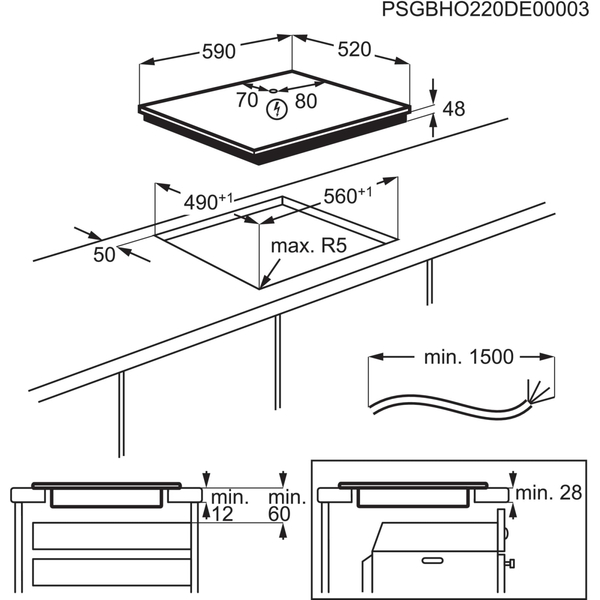 PSGBHO220DE00003

590

520

70

80

48

$490^{+1}$

$560^{+1}$

50

max. R5

min. 1500

min.
12

min.
60

min. 28