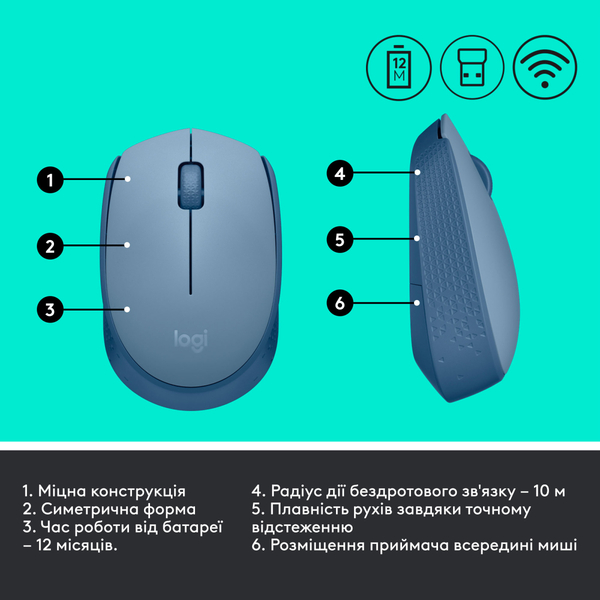 12 M

1

2

3

logi

4

5

6

1. Міцна конструкція
2. Симетрична форма
3. Час роботи від батареї – 12 місяців.

4. Радіус дії бездротового зв'язку – 10 м
5. Плавність рухів завдяки точному відстеженню
6. Розміщення приймача всередині миші