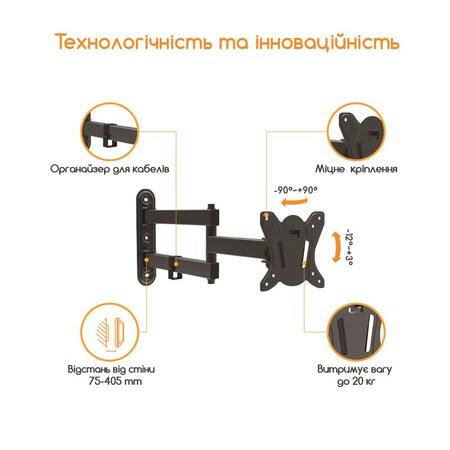 Технологічність та інноваційність

Органайзер для кабелів

Міцне кріплення

-90°-+90°

-12°-+3°

Відстань від стіни
75-405 mm

Витримує вагу
до 20 кг