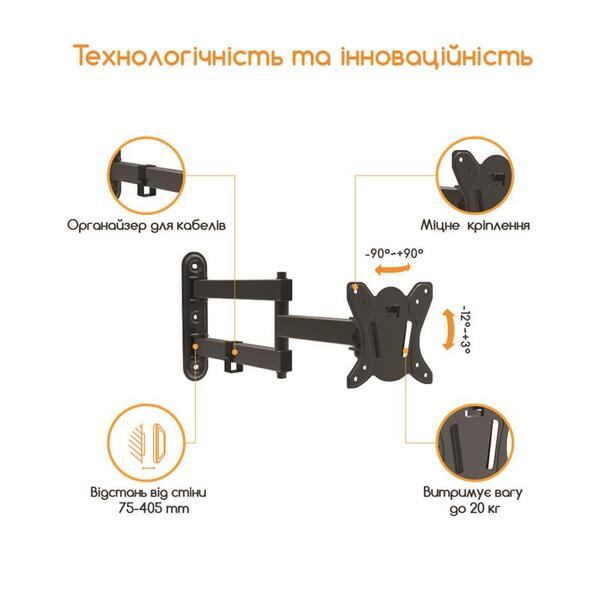 Технологічність та інноваційність

Органайзер для кабелів

Міцне кріплення

-90°-+90°

-12°-+3°

Відстань від стіни
75-405 mm

Витримує вагу
до 20 кг