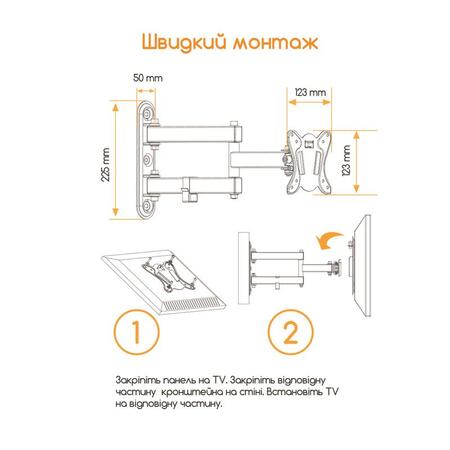 Швидкий монтаж

50 mm

123 mm

225 mm

123 mm

1

2

Закріпіть панель на TV. Закріпіть відповідну частину кронштейна на стіні. Встановіть TV на відповідну частину.