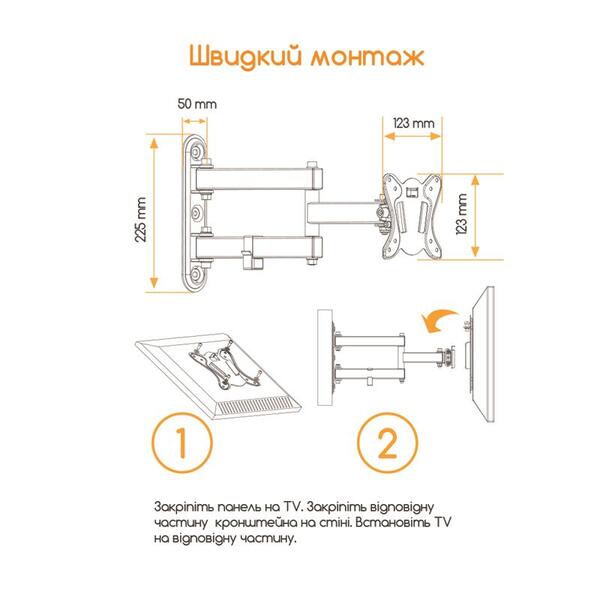 Швидкий монтаж

50 mm

123 mm

225 mm

123 mm

1

2

Закріпіть панель на TV. Закріпіть відповідну частину кронштейна на стіні. Встановіть TV на відповідну частину.