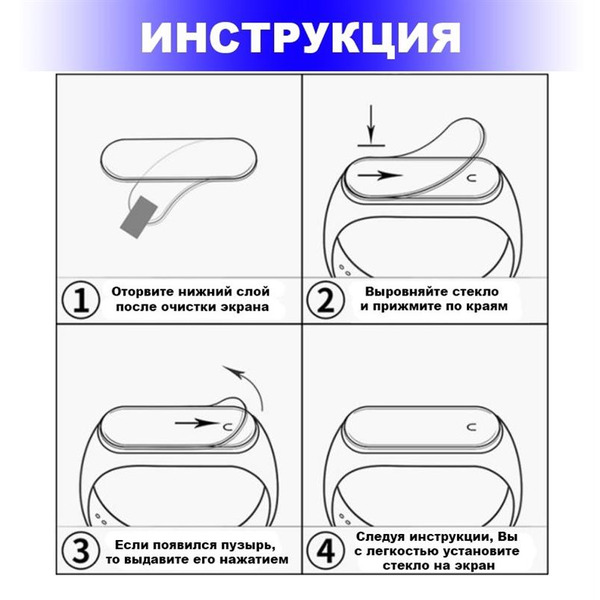 ИНСТРУКЦИЯ

1 Оторвите нижний слой после очистки экрана

2 Выровняйте стекло и прижмите по краям

3 Если появился пузырь, то выдавите его нажатием

4 Следуя инструкции, Вы с легкостью установите стекло на экран