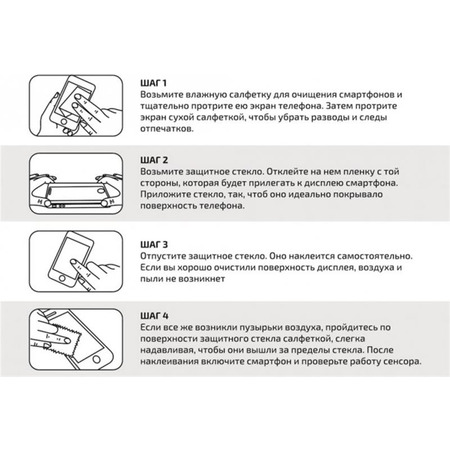 ШАГ 1
Возьмите влажную салфетку для очищения смартфонов и тщательно протрите ею экран телефона. Затем протрите экран сухой салфеткой, чтобы убрать разводы и следы отпечатков.

ШАГ 2
Возьмите защитное стекло. Отклейте на нем пленку с той стороны, которая будет прилегать к дисплею смартфона. Приложите стекло, так, чтоб оно идеально покрывало поверхность телефона.

ШАГ 3
Отпустите защитное стекло. Оно наклеится самостоятельно. Если вы хорошо очистили поверхность дисплея, воздуха и пыли не возникнет

ШАГ 4
Если все же возникли пузырьки воздуха, пройдитесь по поверхности защитного стекла салфеткой, слегка надавливая, чтобы они вышли за пределы стекла. После наклеивания включите смартфон и проверьте работу сенсора.