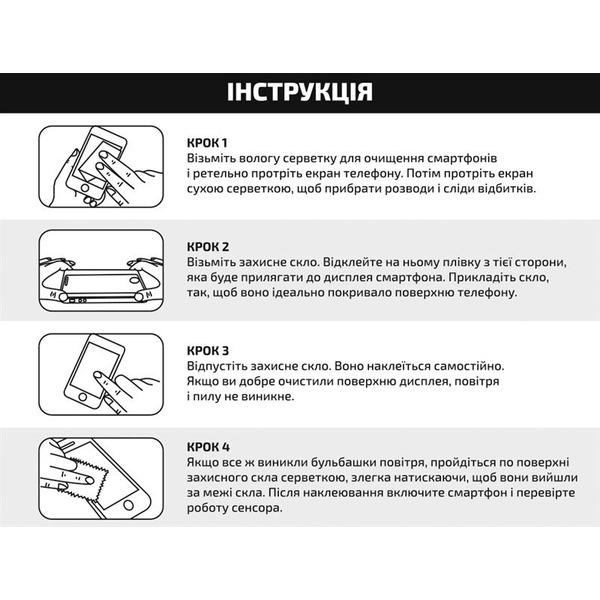 ІНСТРУКЦІЯ

КРОК 1
Візьміть вологу серветку для очищення смартфонів і ретельно протріть екран телефону. Потім протріть екран сухою серветкою, щоб прибрати розводи і сліди відбитків.

КРОК 2
Візьміть захисне скло. Відклейте на ньому плівку з тієї сторони, яка буде прилягати до дисплея смартфона. Прикладіть скло, так, щоб воно ідеально покривало поверхню телефону.

КРОК 3
Відпустіть захисне скло. Воно наклеїться самостійно. Якщо ви добре очистили поверхню дисплея, повітря і пилу не виникне.

КРОК 4
Якщо все ж виникли бульбашки повітря, пройдіться по поверхні захисного скла серветкою, злегка натискаючи, щоб вони вийшли за межі скла. Після наклеювання включите смартфон і перевірте роботу сенсора.