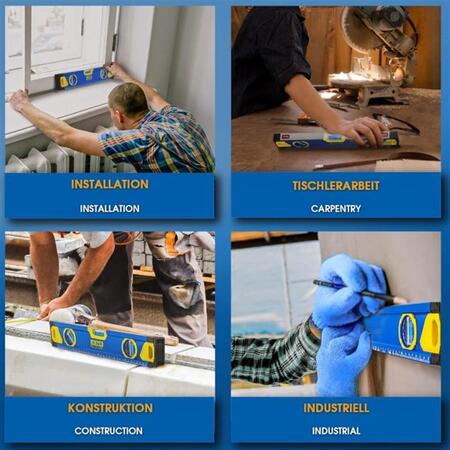 INSTALLATION

INSTALLATION

TISCHLERARBEIT

CARPENTRY

KONSTRUKTION

CONSTRUCTION

INDUSTRIELL

INDUSTRIAL