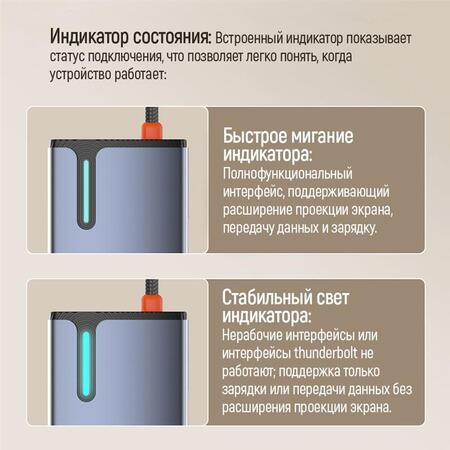 Индикатор состояния: Встроенный индикатор показывает статус подключения, что позволяет легко понять, когда устройство работает:

Быстрое мигание индикатора:
Полнофункциональный интерфейс, поддерживающий расширение проекции экрана, передачу данных и зарядку.

Стабильный свет индикатора:
Нерабочие интерфейсы или интерфейсы thunderbolt не работают; поддержка только зарядки или передачи данных без расширения проекции экрана.