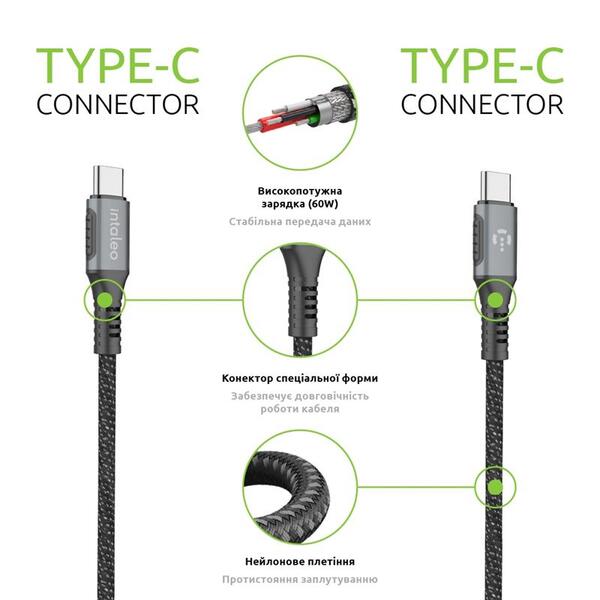 TYPE-C
CONNECTOR

TYPE-C
CONNECTOR

intaleo

Високопотужна зарядка (60W)

Стабільна передача даних

Конектор спеціальної форми

Забезпечує довговічність роботи кабеля

Нейлонове плетіння

Протистояння заплутуванню