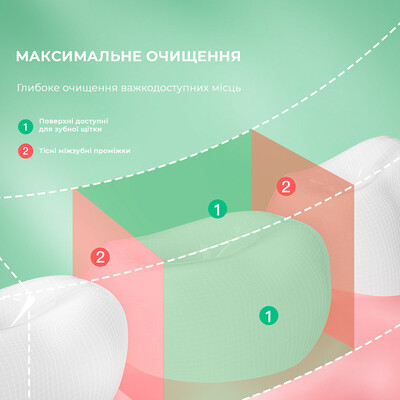 МАКСИМАЛЬНЕ ОЧИЩЕННЯ

Глибоке очищення важкодоступних місць

1 Поверхні доступні для зубної щітки

2 Тісні міжзубні проміжки

2

1

2

1