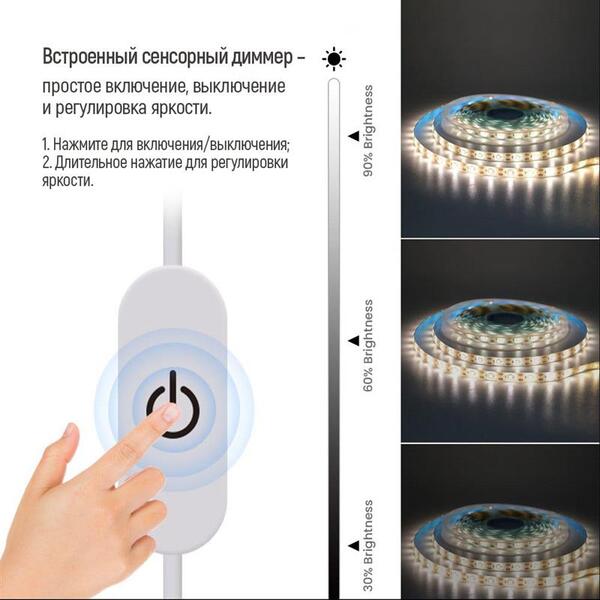 Встроенный сенсорный диммер – простое включение, выключение и регулировка яркости.

1. Нажмите для включения/выключения;
2. Длительное нажатие для регулировки яркости.

90% Brightness

60% Brightness

30% Brightness