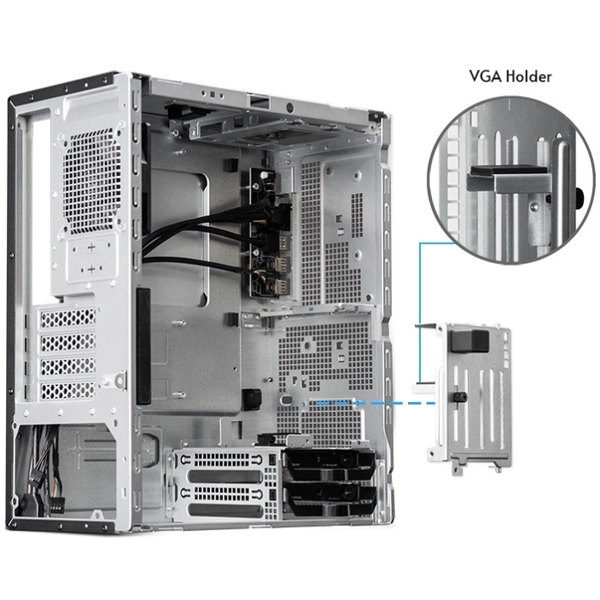 VGA Holder