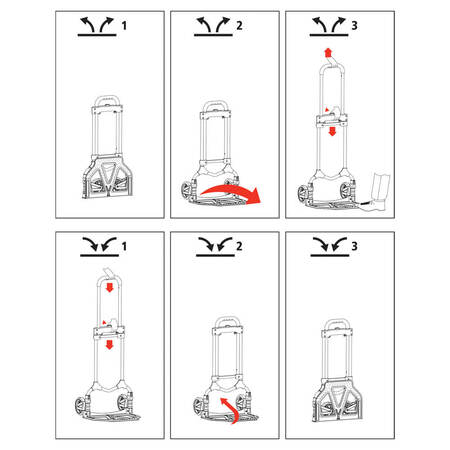 1

2

3

1

2

3