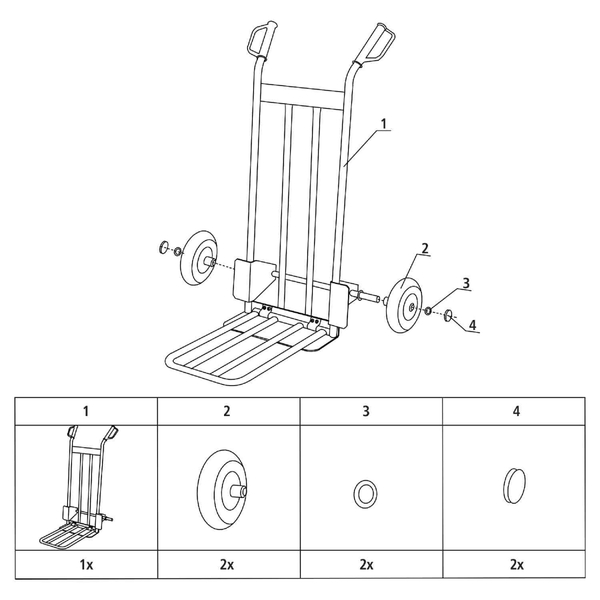 1
2
3
4

| 1 | 2 | 3 | 4 |
|---|---|---|---|
| | | | |
| 1x | 2x | 2x | 2x |