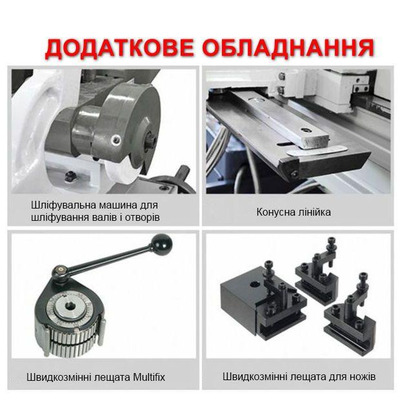 ДОДАТКОВЕ ОБЛАДНАННЯ

Шліфувальна машина для шліфування валів і отворів

Конусна лінійка

Швидкозмінні лещата Multifix

Швидкозмінні лещата для ножів