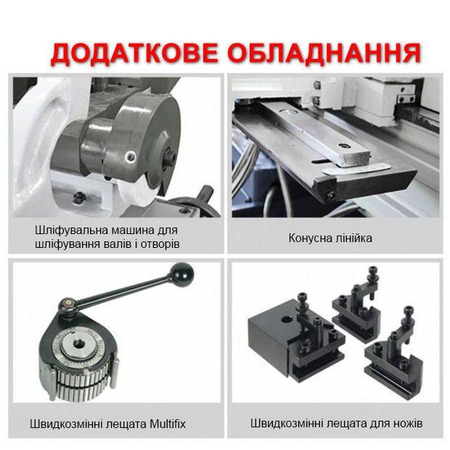 ДОДАТКОВЕ ОБЛАДНАННЯ

Шліфувальна машина для шліфування валів і отворів

Конусна лінійка

Швидкозмінні лещата Multifix

Швидкозмінні лещата для ножів