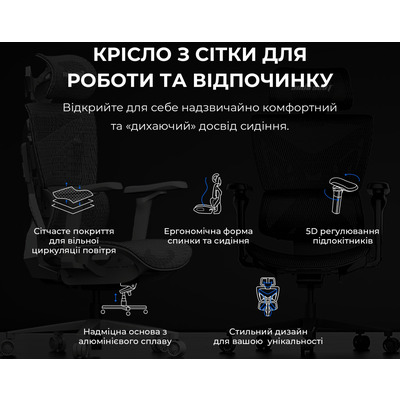 КРІСЛО З СІТКИ ДЛЯ РОБОТИ ТА ВІДПОЧИНКУ

Відкрийте для себе надзвичайно комфортний та «дихаючий» досвід сидіння.

Сітчасте покриття для вільної циркуляції повітря

Ергономічна форма спинки та сидіння

5D регулювання підлокітників

Надміцна основа з алюмінієвого сплаву

Стильний дизайн для вашою унікальності