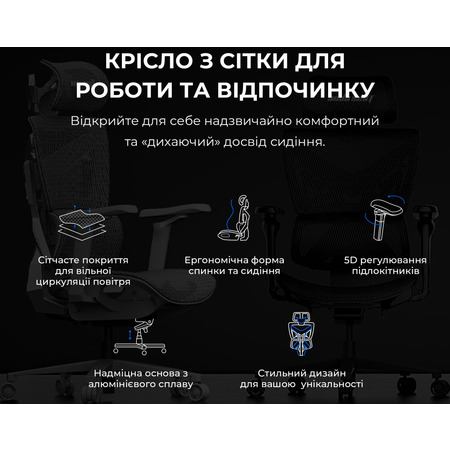 КРІСЛО З СІТКИ ДЛЯ РОБОТИ ТА ВІДПОЧИНКУ

Відкрийте для себе надзвичайно комфортний та «дихаючий» досвід сидіння.

Сітчасте покриття для вільної циркуляції повітря

Ергономічна форма спинки та сидіння

5D регулювання підлокітників

Надміцна основа з алюмінієвого сплаву

Стильний дизайн для вашою унікальності