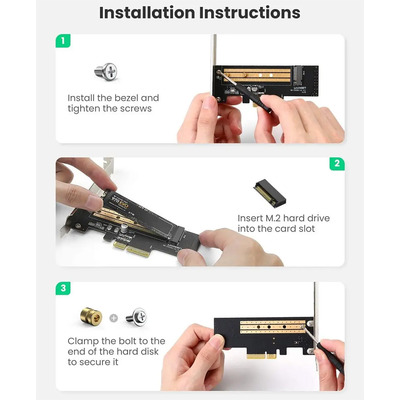 Installation Instructions

1

Install the bezel and tighten the screws

2

Insert M.2 hard drive into the card slot

3

Clamp the bolt to the end of the hard disk to secure it