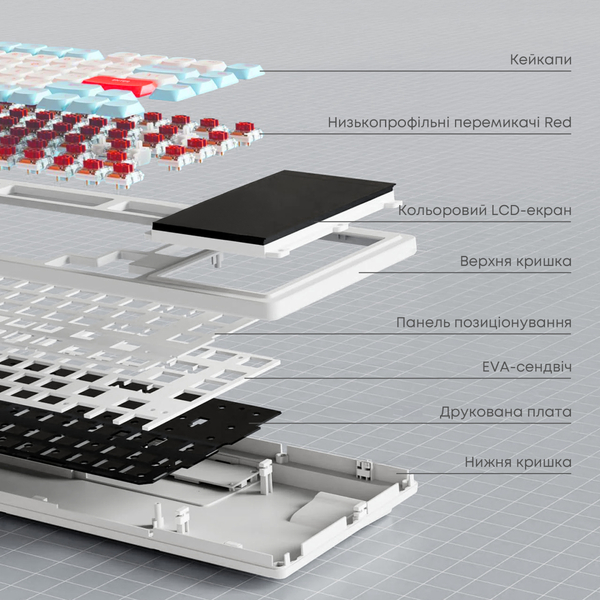 Кейкапи

Низькопрофільні перемикачі Red

Кольоровий LCD-екран

Верхня кришка

Панель позиціонування

EVA-сендвіч

Друкована плата

Нижня кришка