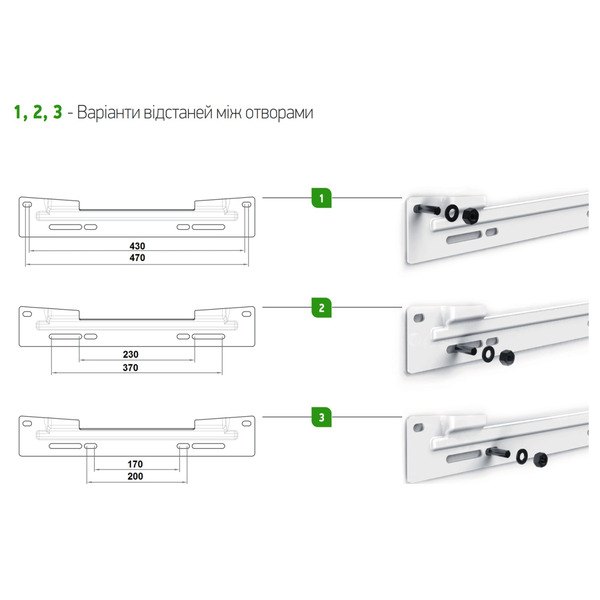 1, 2, 3 - Варіанти відстаней між отворами

430
470

1

230
370

2

170
200

3