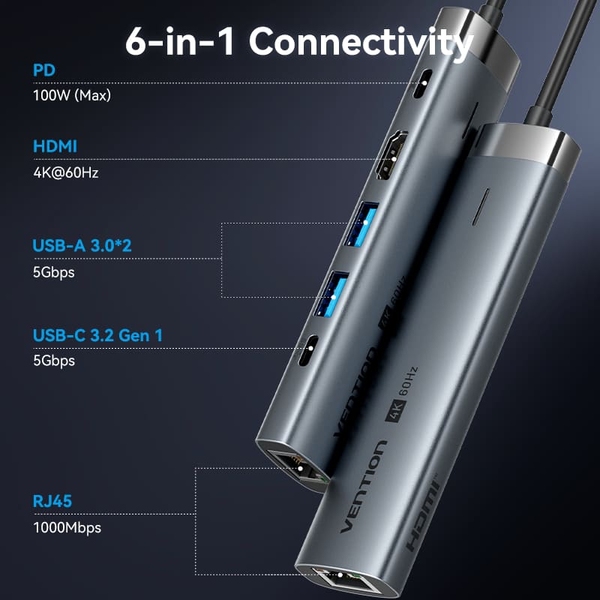 6-in-1 Connectivity

PD
100W (Max)

HDMI
4K@60Hz

USB-A 3.0*2
5Gbps

USB-C 3.2 Gen 1
5Gbps

RJ45
1000Mbps

VENTION 4K 60Hz

VENTION 4K 60Hz HDMI