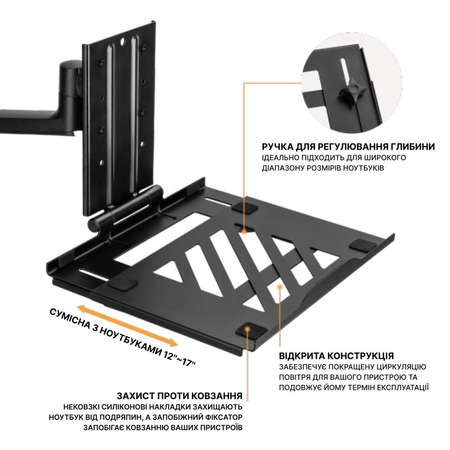 РУЧКА ДЛЯ РЕГУЛЮВАННЯ ГЛИБИНИ
ІДЕАЛЬНО ПІДХОДИТЬ ДЛЯ ШИРОКОГО ДІАПАЗОНУ РОЗМІРІВ НОУТБУКІВ

СУМІСНА З НОУТБУКАМИ 12"~17"

ВІДКРИТА КОНСТРУКЦІЯ
ЗАБЕЗПЕЧУЄ ПОКРАЩЕНУ ЦИРКУЛЯЦІЮ ПОВІТРЯ ДЛЯ ВАШОГО ПРИСТРОЮ ТА ПОДОВЖУЄ ЙОМУ ТЕРМІН ЕКСПЛУАТАЦІЇ

ЗАХИСТ ПРОТИ КОВЗАННЯ
НЕКОВЗКІ СИЛІКОНОВІ НАКЛАДКИ ЗАХИЩАЮТЬ НОУТБУК ВІД ПОДРЯПИН, А ЗАПОБІЖНИЙ ФІКСАТОР ЗАПОБІГАЄ КОВЗАННЮ ВАШИХ ПРИСТРОЇВ